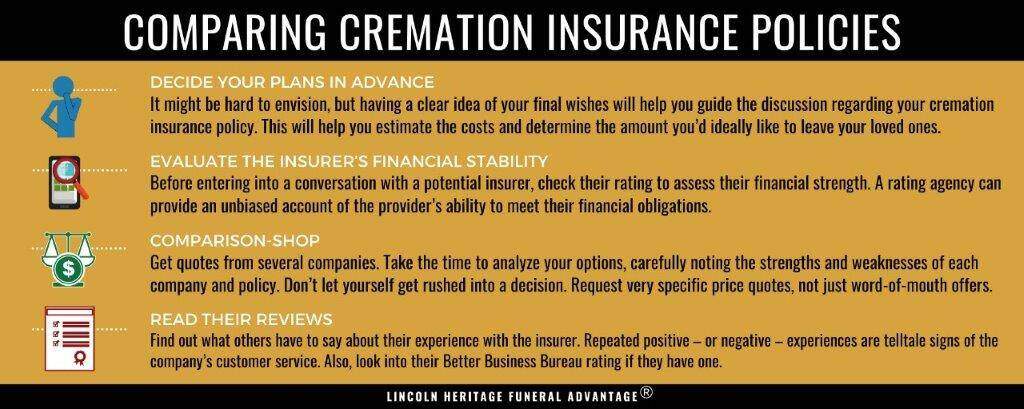 COMPARING CREMATION INSURANCE POLICIES

DECIDE YOUR PLANS IN ADVANCE
It might be hard to envision, but having a clear idea of your final wishes will help you guide the discussion regarding your cremation insurance policy. This will help you estimate the costs and determine the amount you'd ideally like to leave your loved ones.

EVALUATE THE INSURER'S FINANCIAL STABILITY
Before entering into a conversation with a potential insurer, check their rating to assess their financial strength. A rating agency can provide an unbiased account of the provider's ability to meet their financial obligations.

COMPARISON-SHOP
Get quotes from several companies. Take the time to analyze your options, carefully noting the strengths and weaknesses of each company and policy. Don't let yourself get rushed into a decision. Request very specific price quotes, not just word-of-mouth offers.

READ THEIR REVIEWS
Find out what others have to say about their experience with the insurer. Repeated positive – or negative – experiences are telltale signs of the company's customer service. Also, look into their Better Business Bureau rating if they have one.

LINCOLN HERITAGE FUNERAL ADVANTAGE®