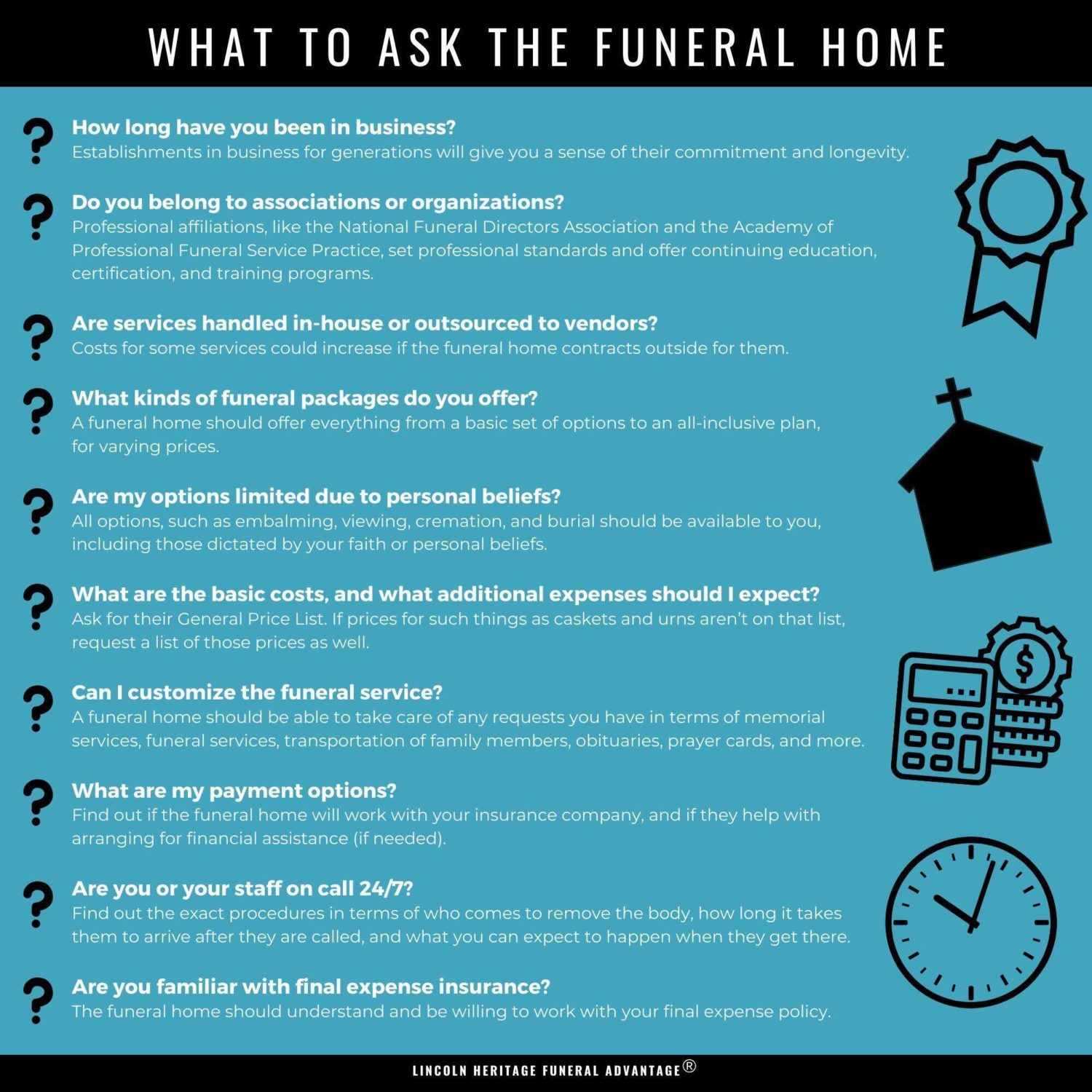 WHAT TO ASK THE FUNERAL HOME

? How long have you been in business?
Establishments in business for generations will give you a sense of their commitment and longevity.

? Do you belong to associations or organizations?
Professional affiliations, like the National Funeral Directors Association and the Academy of Professional Funeral Service Practice, set professional standards and offer continuing education, certification, and training programs.

? Are services handled in-house or outsourced to vendors?
Costs for some services could increase if the funeral home contracts outside for them.

? What kinds of funeral packages do you offer?
A funeral home should offer everything from a basic set of options to an all-inclusive plan, for varying prices.

? Are my options limited due to personal beliefs?
All options, such as embalming, viewing, cremation, and burial should be available to you, including those dictated by your faith or personal beliefs.

? What are the basic costs, and what additional expenses should I expect?
Ask for their General Price List. If prices for such things as caskets and urns aren't on that list, request a list of those prices as well.

? Can I customize the funeral service?
A funeral home should be able to take care of any requests you have in terms of memorial services, funeral services, transportation of family members, obituaries, prayer cards, and more.

? What are my payment options?
Find out if the funeral home will work with your insurance company, and if they help with arranging for financial assistance (if needed).

? Are you or your staff on call 24/7?
Find out the exact procedures in terms of who comes to remove the body, how long it takes them to arrive after they are called, and what you can expect to happen when they get there.

? Are you familiar with final expense insurance?
The funeral home should understand and be willing to work with your final expense policy.

$

LINCOLN HERITAGE FUNERAL ADVANTAGE®